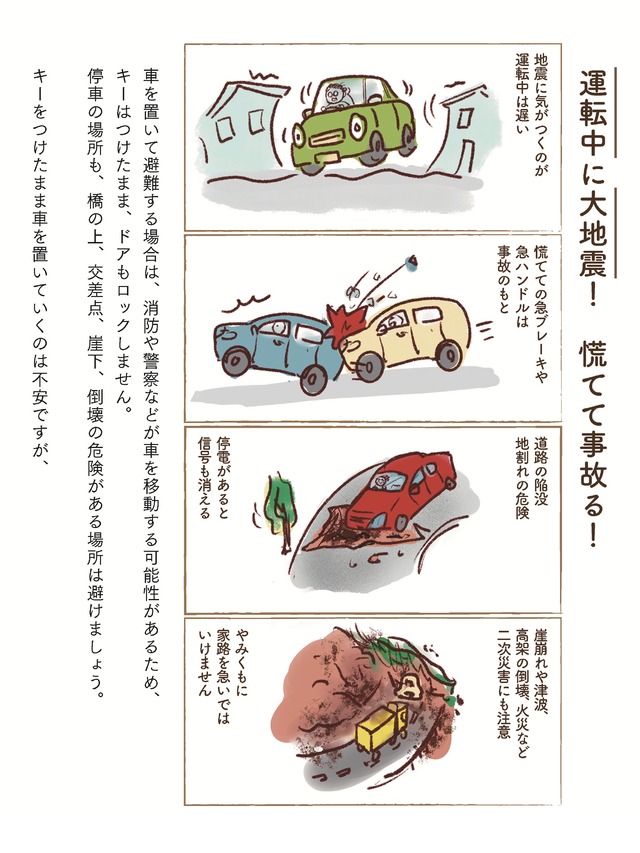 運転中に大地震！ 慌てて事故る！

地震に気がつくのが運転中は遅い

慌てての急ブレーキや急ハンドルは事故のもと

道路の陥没地割れの危険

停電があると信号も消える

崖崩れや津波、高架の倒壊、火災など二次災害にも注意

やみくもに家路を急いではいけません

車を置いて避難する場合は、消防や警察などが車を移動する可能性があるため、キーはつけたまま、ドアもロックしません。
停車の場所も、橋の上、交差点、崖下、倒壊の危険がある場所は避けましょう。
キーをつけたまま車を置いていくのは不安ですが、