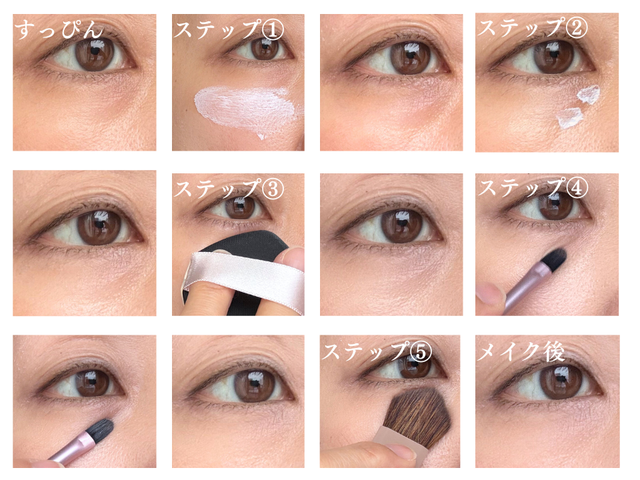 すっぴん

ステップ①

ステップ②

ステップ③

ステップ④

ステップ⑤

メイク後