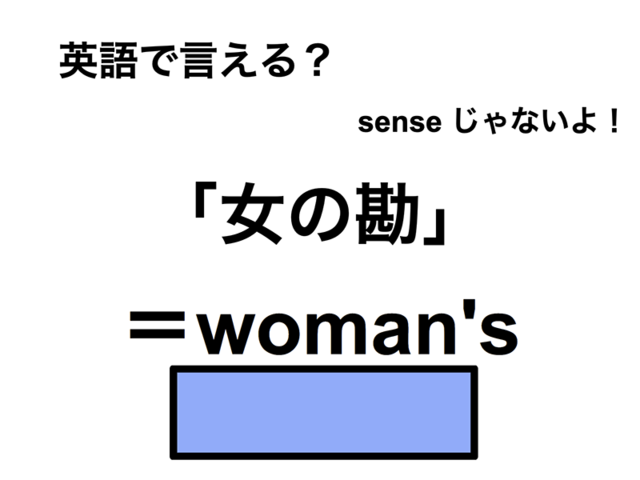 英語で言える？

sense じゃないよ！

「女の勘」

＝woman's