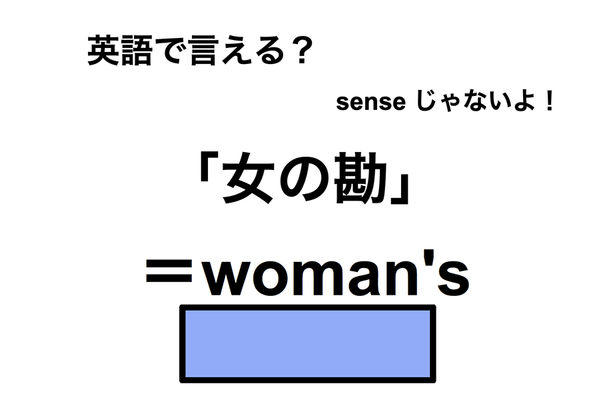 英語で言える？

sense じゃないよ！

「女の勘」

＝woman's