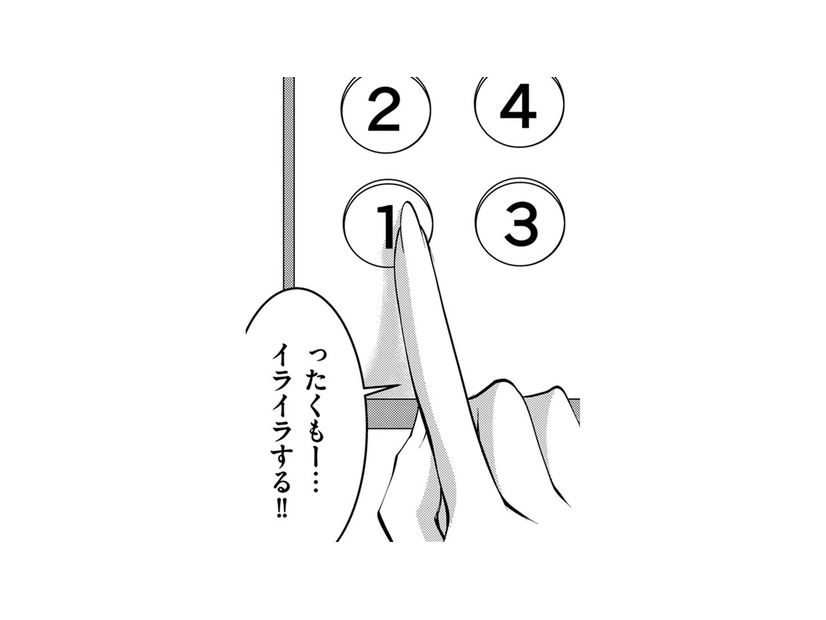 2 4
1 3

ったくもー…
イライラする!!